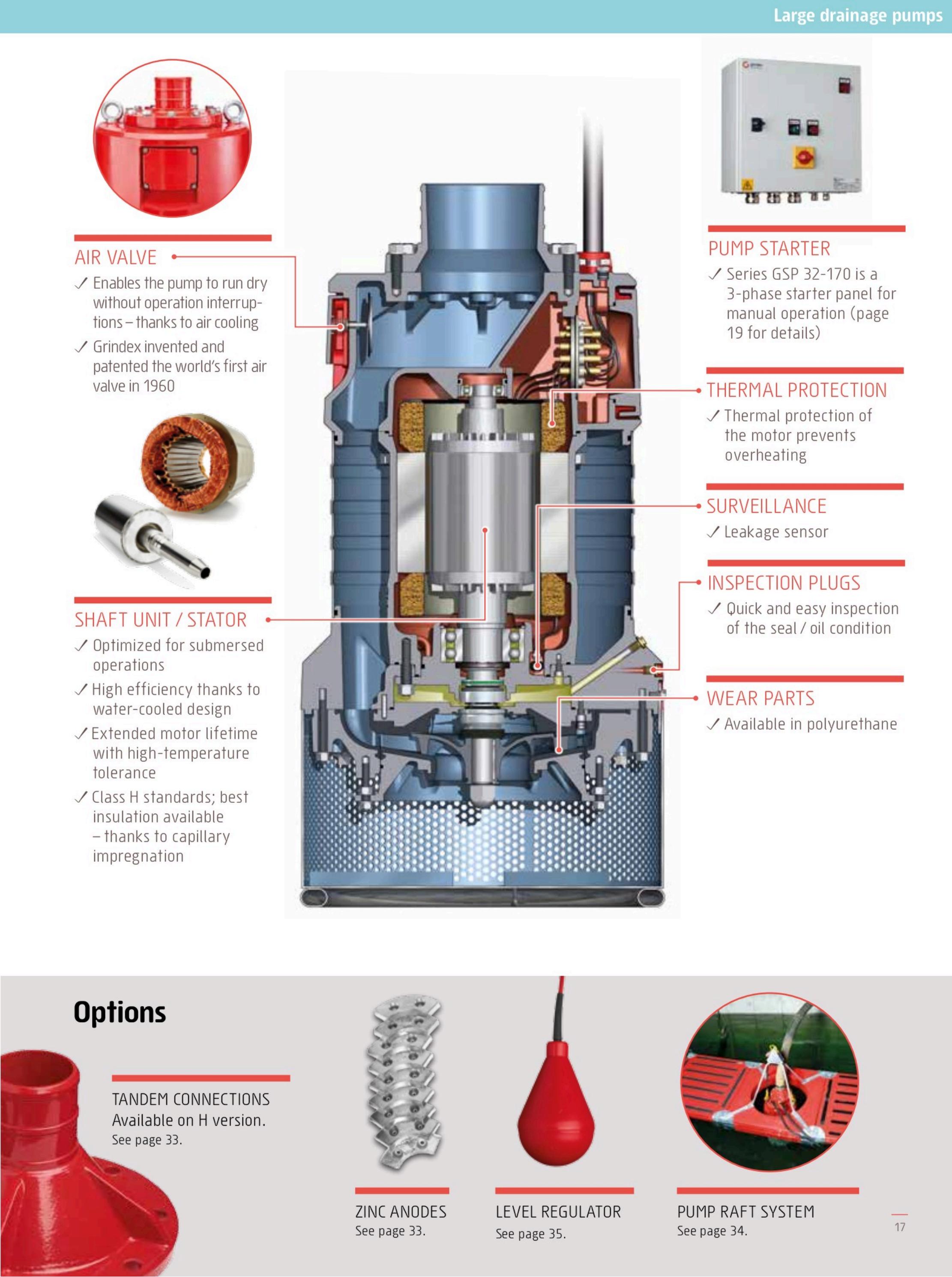 Large drainage pumps

AIR VALVE
✓ Enables the pump to run dry without operation interruptions – thanks to air cooling
✓ Grindex invented and patented the world's first air valve in 1960

SHAFT UNIT / STATOR
✓ Optimized for submersed operations
✓ High efficiency thanks to water-cooled design
✓ Extended motor lifetime with high-temperature tolerance
✓ Class H standards; best insulation available – thanks to capillary impregnation

PUMP STARTER
✓ Series GSP 32-170 is a 3-phase starter panel for manual operation (page 19 for details)

THERMAL PROTECTION
✓ Thermal protection of the motor prevents overheating

SURVEILLANCE
✓ Leakage sensor

INSPECTION PLUGS
✓ Quick and easy inspection of the seal / oil condition

WEAR PARTS
✓ Available in polyurethane

Options

TANDEM CONNECTIONS
Available on H version.
See page 33.

ZINC ANODES
See page 33.

LEVEL REGULATOR
See page 35.

PUMP RAFT SYSTEM
See page 34.

17